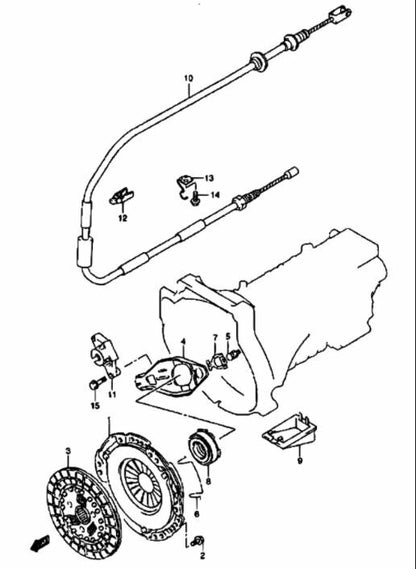 10
13
14
12
4
7
5
11
15
3
8
9
6
2